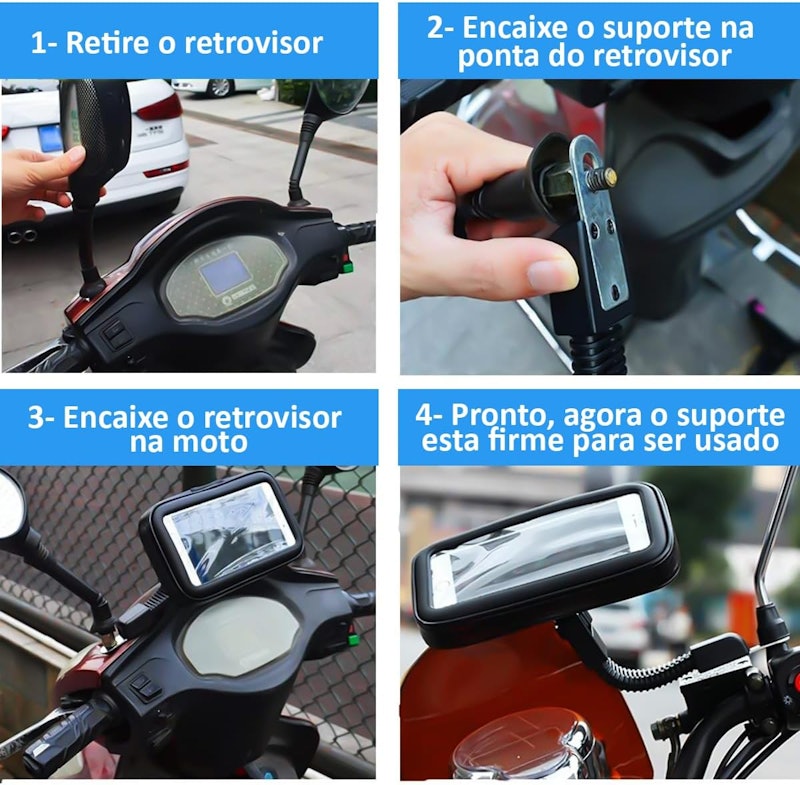 1- Retire o retrovisor

2- Encaixe o suporte na ponta do retrovisor

3- Encaixe o retrovisor na moto

4- Pronto, agora o suporte esta firme para ser usado