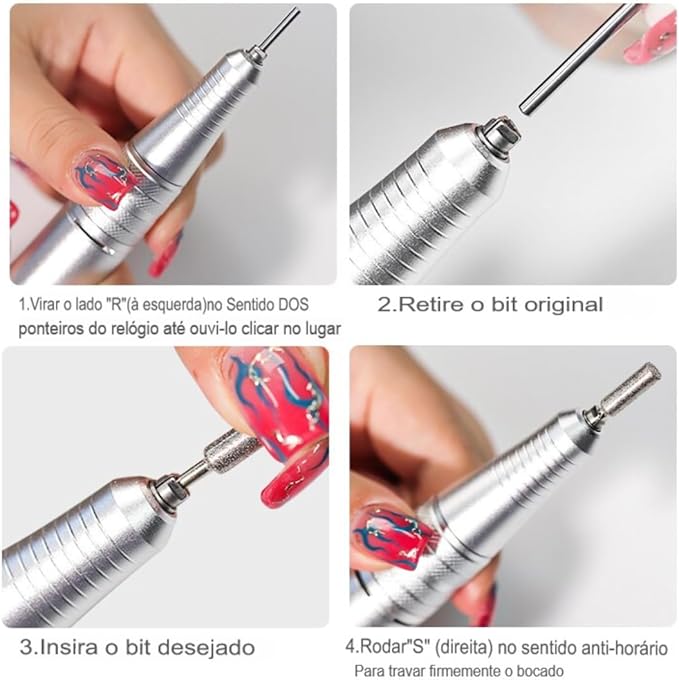 1.Virar o lado "R"(à esquerda)no Sentido DOS ponteiros do relógio até ouvi-lo clicar no lugar

2.Retire o bit original

3.Insira o bit desejado

4.Rodar"S" (direita) no sentido anti-horário Para travar firmemente o bocado