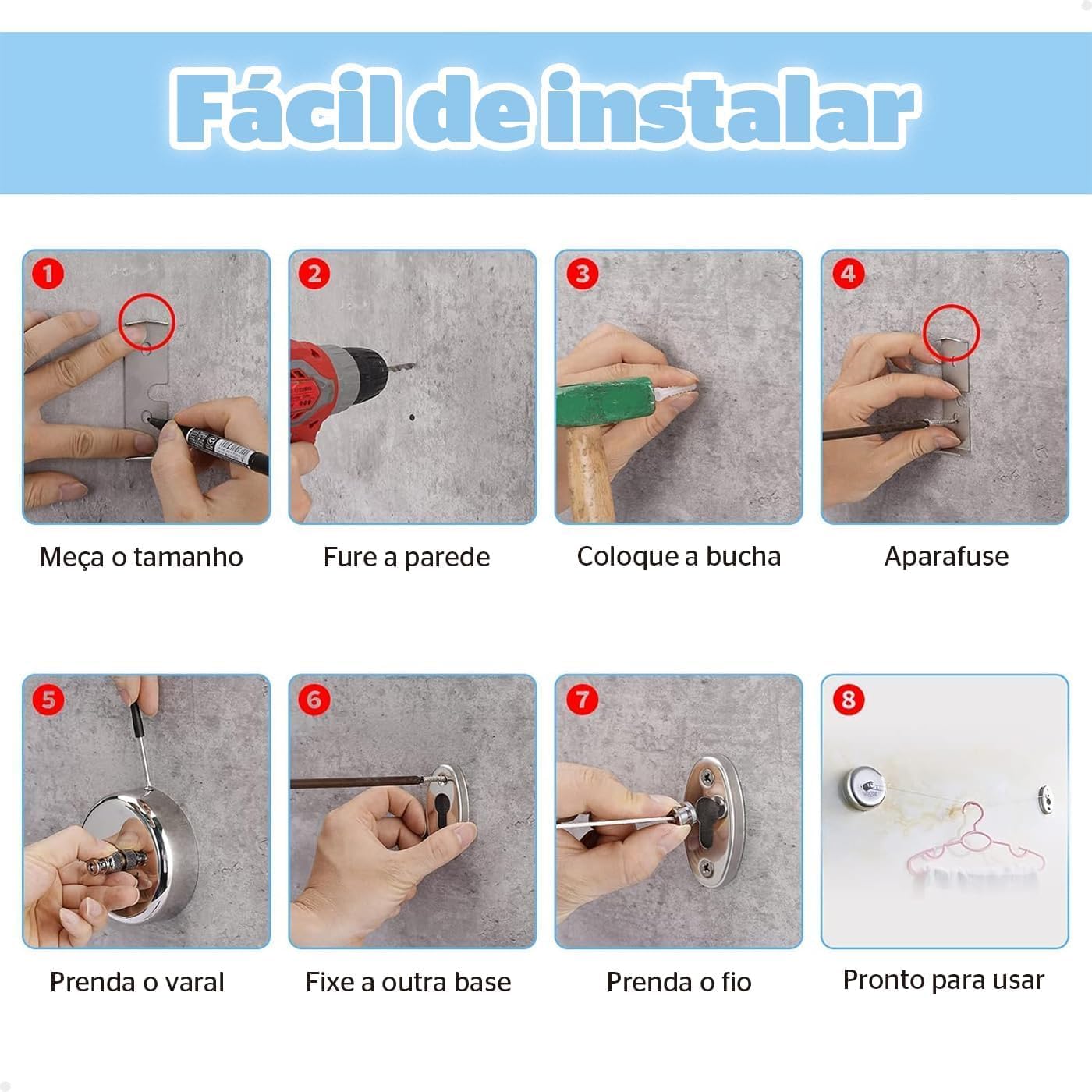 Fácil de instalar

1
Meça o tamanho

2
Fure a parede

3
Coloque a bucha

4
Aparafuse

5
Prenda o varal

6
Fixe a outra base

7
Prenda o fio

8
Pronto para usar