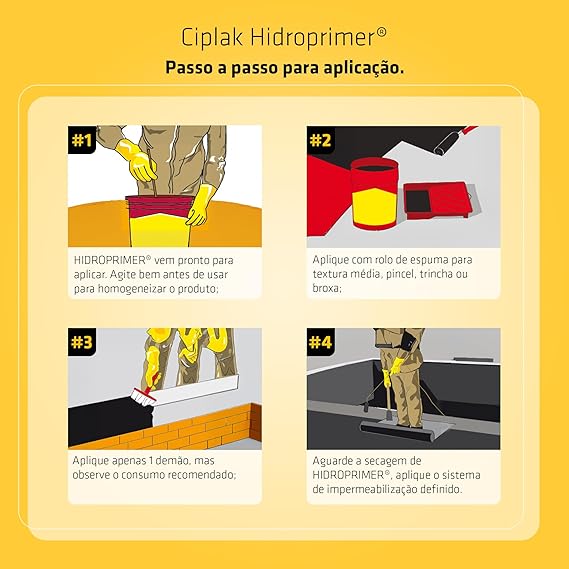 Ciplak Hidroprimer®

Passo a passo para aplicação.

#1

HIDROPRIMER® vem pronto para aplicar. Agite bem antes de usar para homogeneizar o produto;

#2

Aplique com rolo de espuma para textura média, pincel, trincha ou broxa;

#3

Aplique apenas 1 demão, mas observe o consumo recomendado;

#4

Aguarde a secagem de HIDROPRIMER®, aplique o sistema de impermeabilização definido.