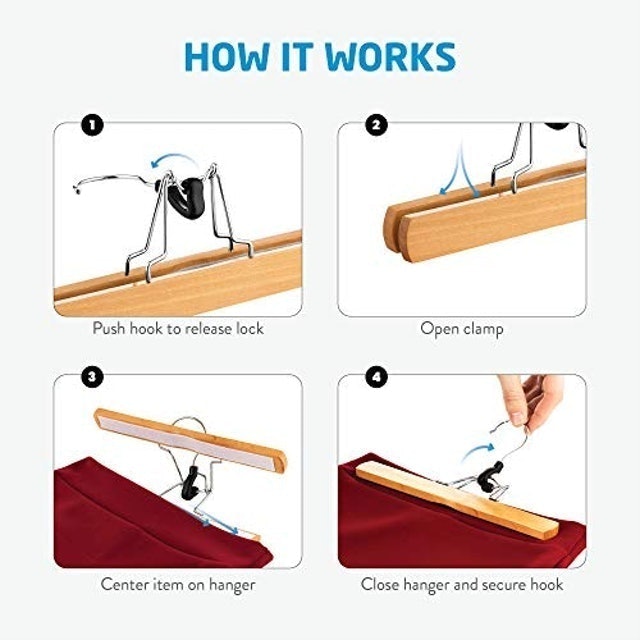 HOW IT WORKS

1

Push hook to release lock

2

Open clamp

3

Center item on hanger

4

Close hanger and secure hook