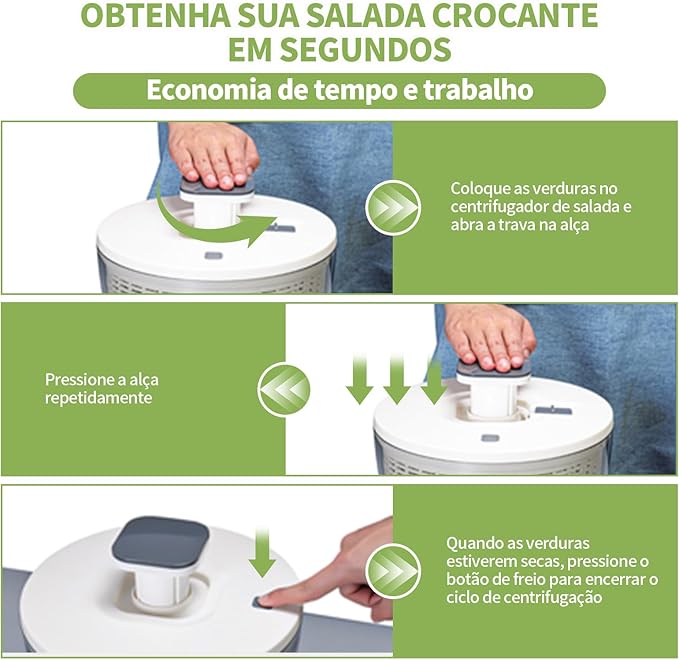 OBTENHA SUA SALADA CROCANTE EM SEGUNDOS

Economia de tempo e trabalho

Coloque as verduras no centrifugador de salada e abra a trava na alça

Pressione a alça repetidamente

Quando as verduras estiverem secas, pressione o botão de freio para encerrar o ciclo de centrifugação