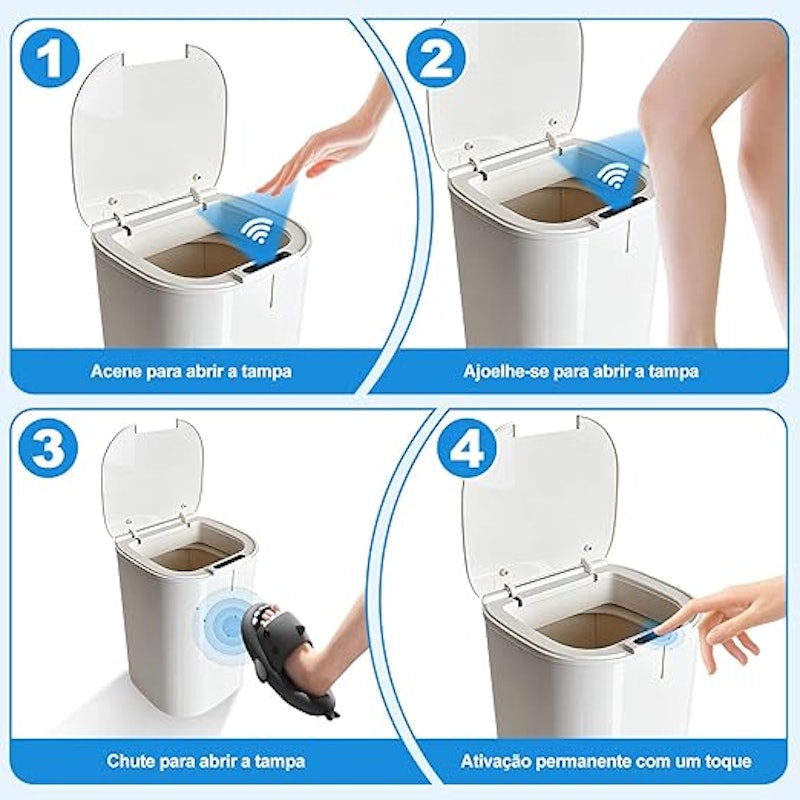 1

Acene para abrir a tampa

2

Ajoelhe-se para abrir a tampa

3

Chute para abrir a tampa

4

Ativação permanente com um toque