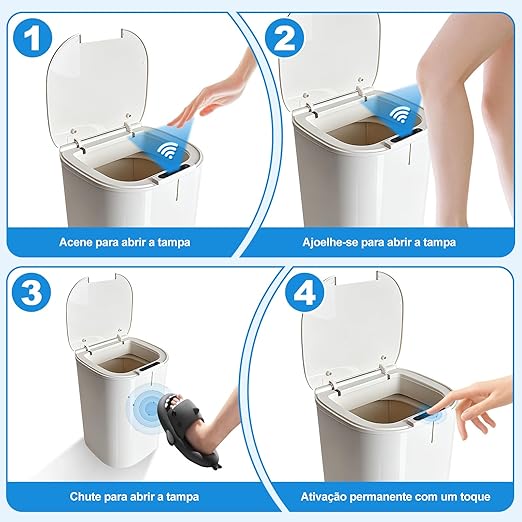 1

Acene para abrir a tampa

2

Ajoelhe-se para abrir a tampa

3

Chute para abrir a tampa

4

Ativação permanente com um toque