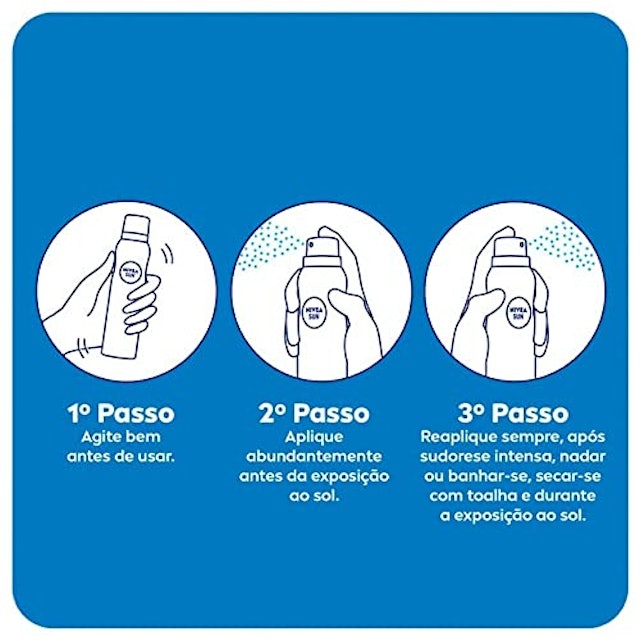 NIVEA SUN

1º Passo
Agite bem antes de usar.

NIVEA SUN

2º Passo
Aplique abundantemente antes da exposição ao sol.

NIVEA SUN

3º Passo
Reaplique sempre, após sudorese intensa, nadar ou banhar-se, secar-se com toalha e durante a exposição ao sol.