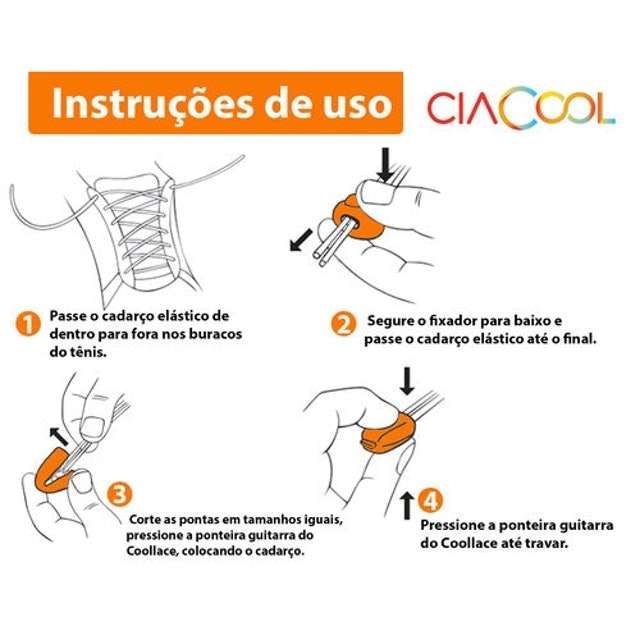 Instruções de uso

CIACOOL

1 Passe o cadarço elástico de dentro para fora nos buracos do tênis.

2 Segure o fixador para baixo e passe o cadarço elástico até o final.

3 Corte as pontas em tamanhos iguais, pressione a ponteira guitarra do Coollace, colocando o cadarço.

4 Pressione a ponteira guitarra do Coollace até travar.